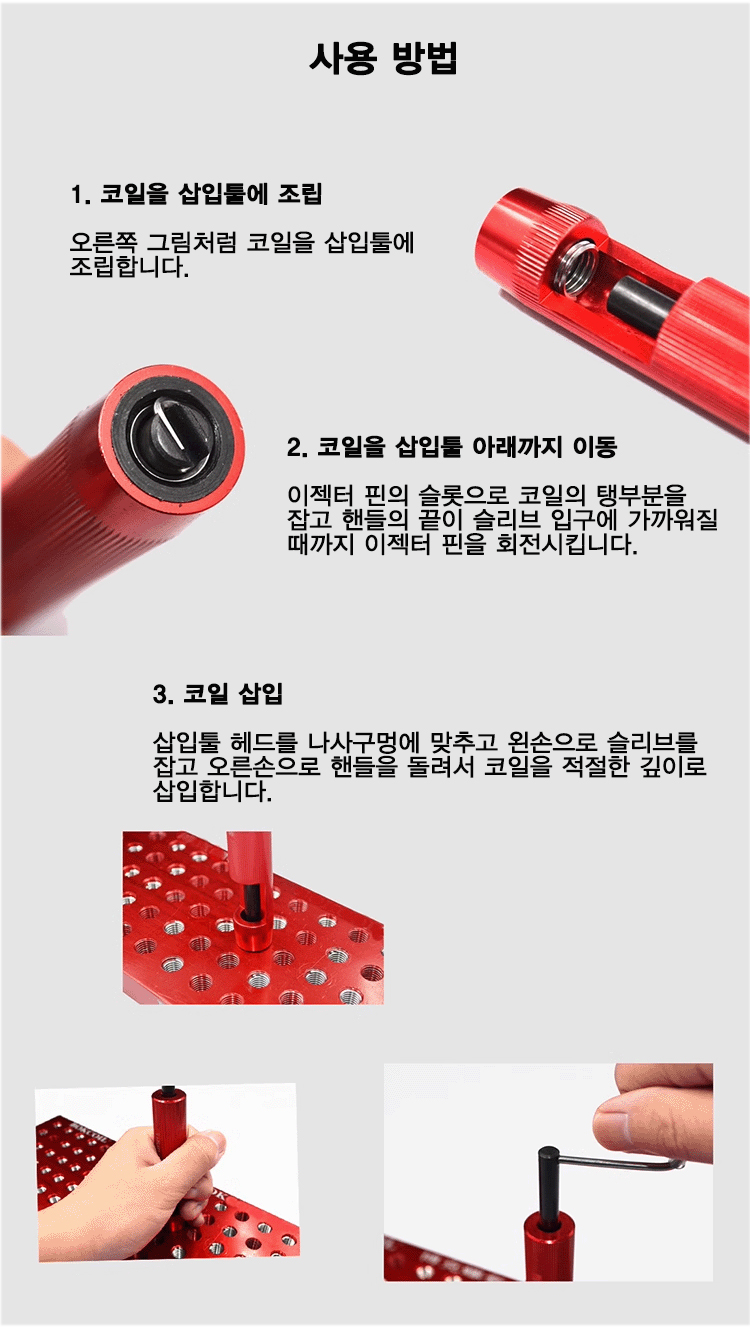 사용 방법

1. 코일을 삽입툴에 조립

오른쪽 그림처럼 코일을 삽입툴에 조립합니다.

2. 코일을 삽입툴 아래까지 이동

이젝터 핀의 슬롯으로 코일의 탱부분을 잡고 핸들의 끝이 슬리브 입구에 가까워질 때까지 이젝터 핀을 회전시킵니다.

3. 코일 삽입

삽입툴 헤드를 나사구멍에 맞추고 왼손으로 슬리브를 잡고 오른손으로 핸들을 돌려서 코일을 적절한 깊이로 삽입합니다.